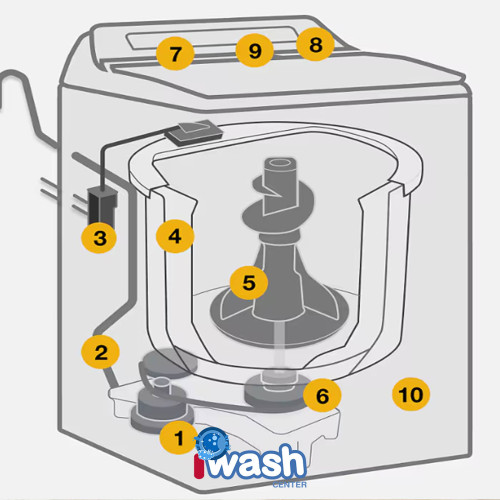 7
9
8
3
4
5
2
6
10
1
iwash
CENTER